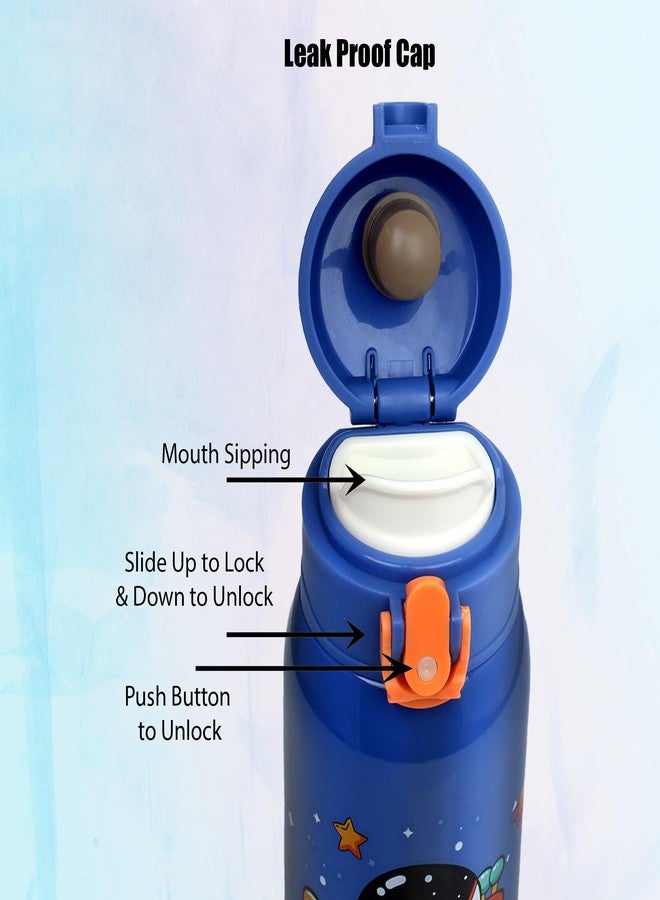 Leak Proof Cap

Mouth Sipping

Slide Up to Lock
& Down to Unlock

Push Button
to Unlock